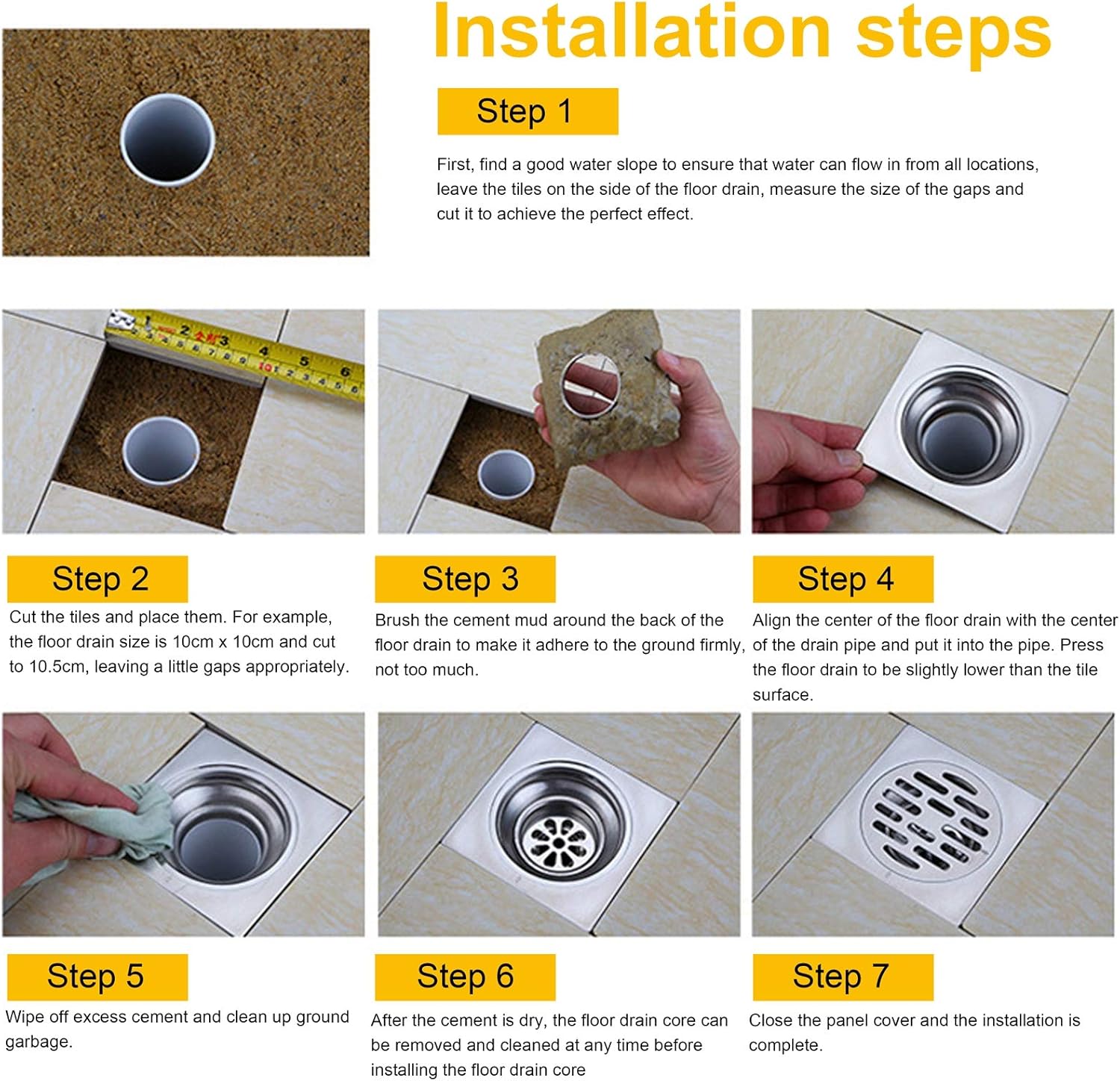 Installation steps

Step 1

First, find a good water slope to ensure that water can flow in from all locations, leave the tiles on the side of the floor drain, measure the size of the gaps and cut it to achieve the perfect effect.

Step 2

Cut the tiles and place them. For example, the floor drain size is 10cm x 10cm and cut to 10.5cm, leaving a little gaps appropriately.

Step 3

Brush the cement mud around the back of the floor drain to make it adhere to the ground firmly, not too much.

Step 4

Align the center of the floor drain with the center of the drain pipe and put it into the pipe. Press the floor drain to be slightly lower than the tile surface.

Step 5

Wipe off excess cement and clean up ground garbage.

Step 6

After the cement is dry, the floor drain core can be removed and cleaned at any time before installing the floor drain core

Step 7

Close the panel cover and the installation is complete.