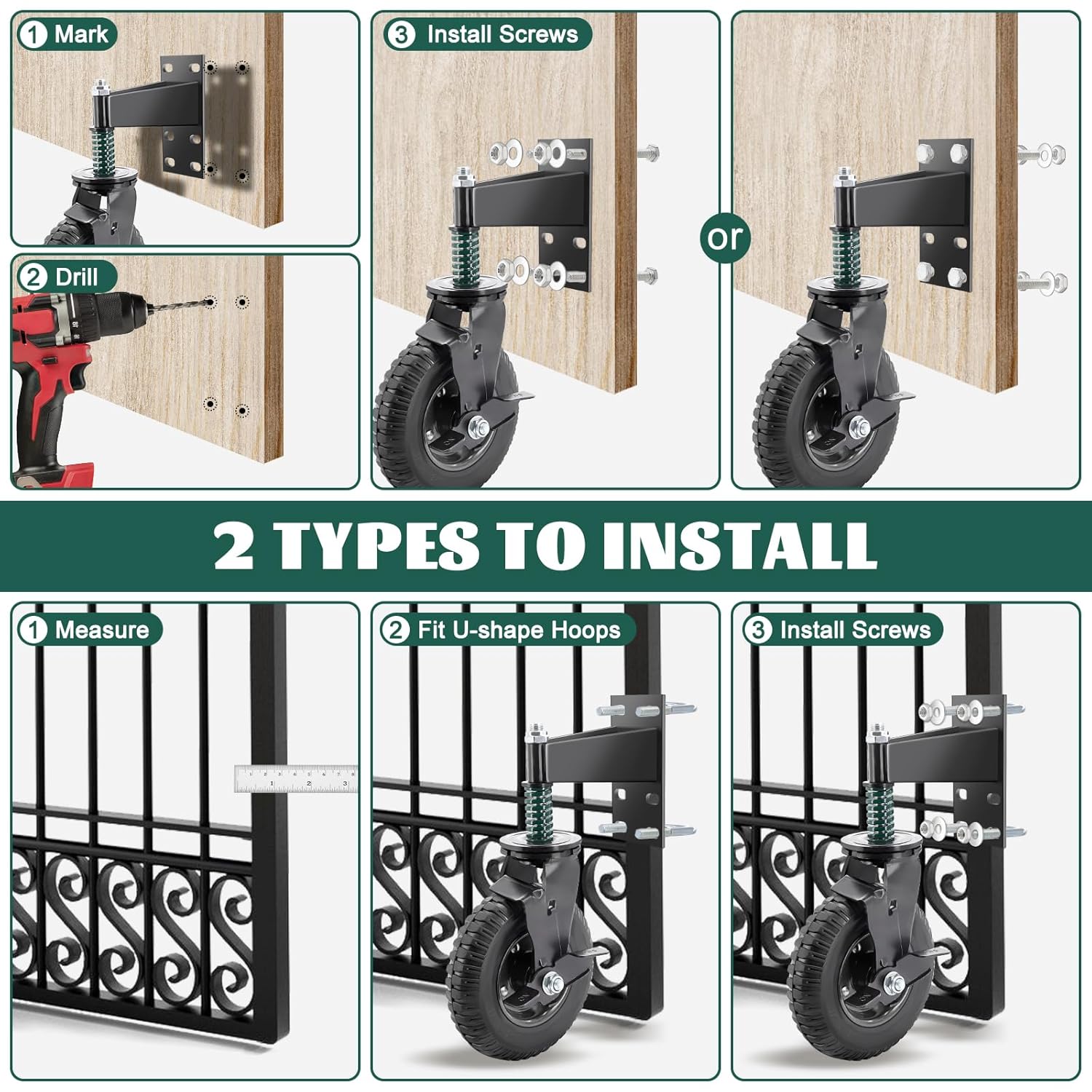 1 Mark

2 Drill

3 Install Screws

or

2 TYPES TO INSTALL

1 Measure

2 Fit U-shape Hoops

3 Install Screws