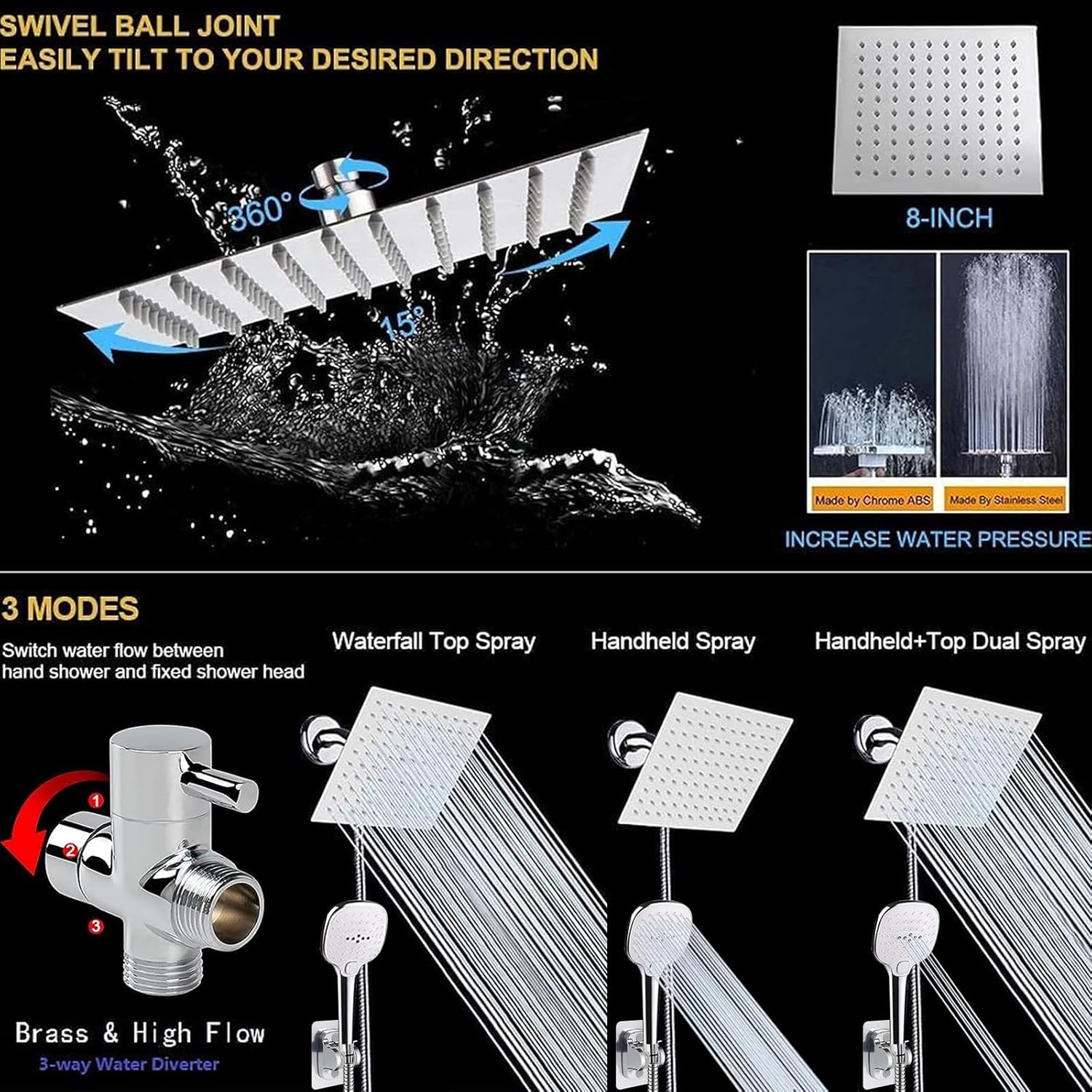 SWIVEL BALL JOINT
EASILY TILT TO YOUR DESIRED DIRECTION

360°

15°

8-INCH

Made by Chrome ABS

Made By Stainless Steel

INCREASE WATER PRESSURE

3 MODES

Switch water flow between hand shower and fixed shower head

Waterfall Top Spray

Handheld Spray

Handheld+Top Dual Spray

1
2
3

Brass & High Flow
3-way Water Diverter