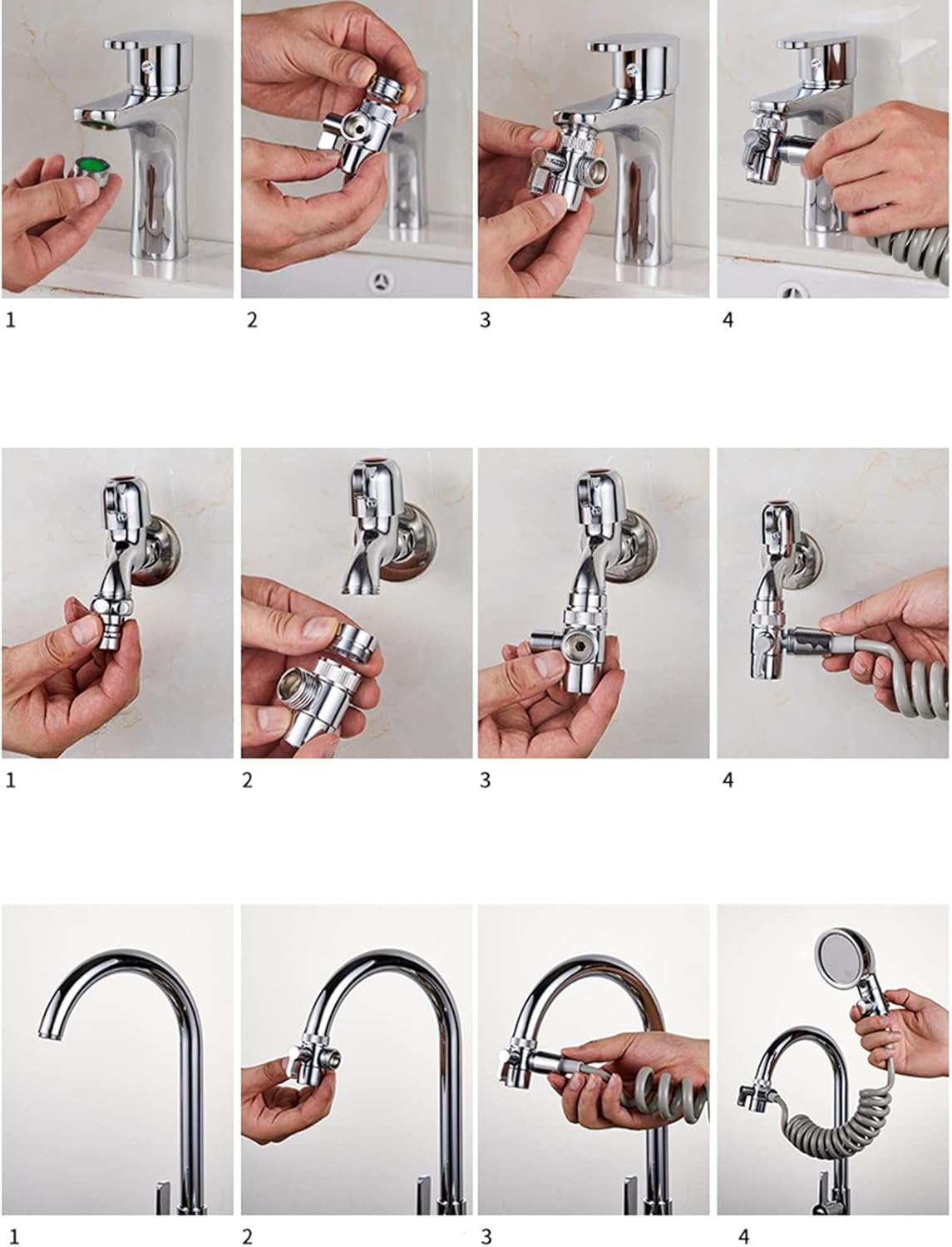 1
2
3
4

1
2
3
4

1
2
3
4