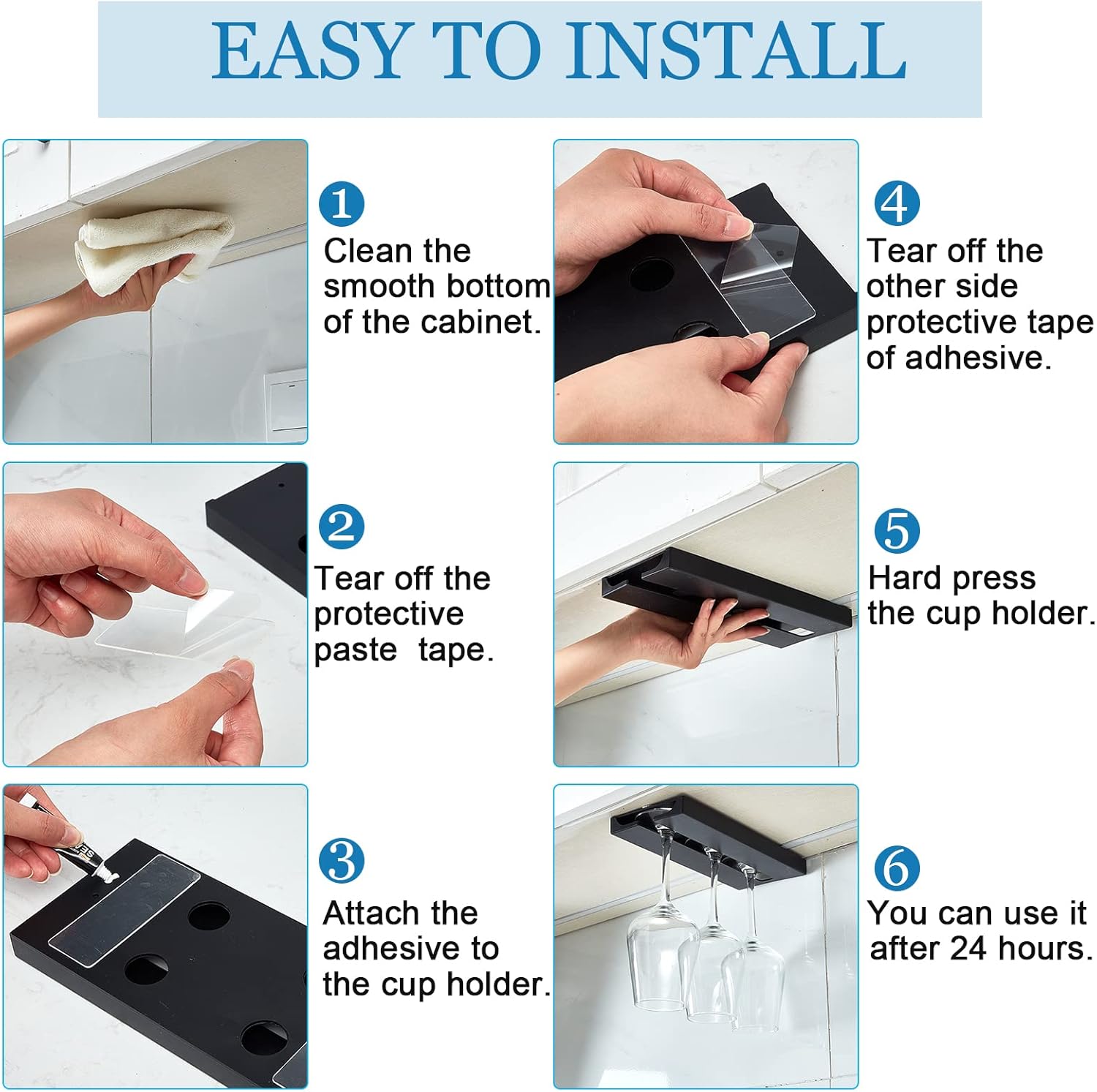 EASY TO INSTALL

1
Clean the smooth bottom of the cabinet.

2
Tear off the protective paste tape.

3
Attach the adhesive to the cup holder.

4
Tear off the other side protective tape of adhesive.

5
Hard press the cup holder.

6
You can use it after 24 hours.