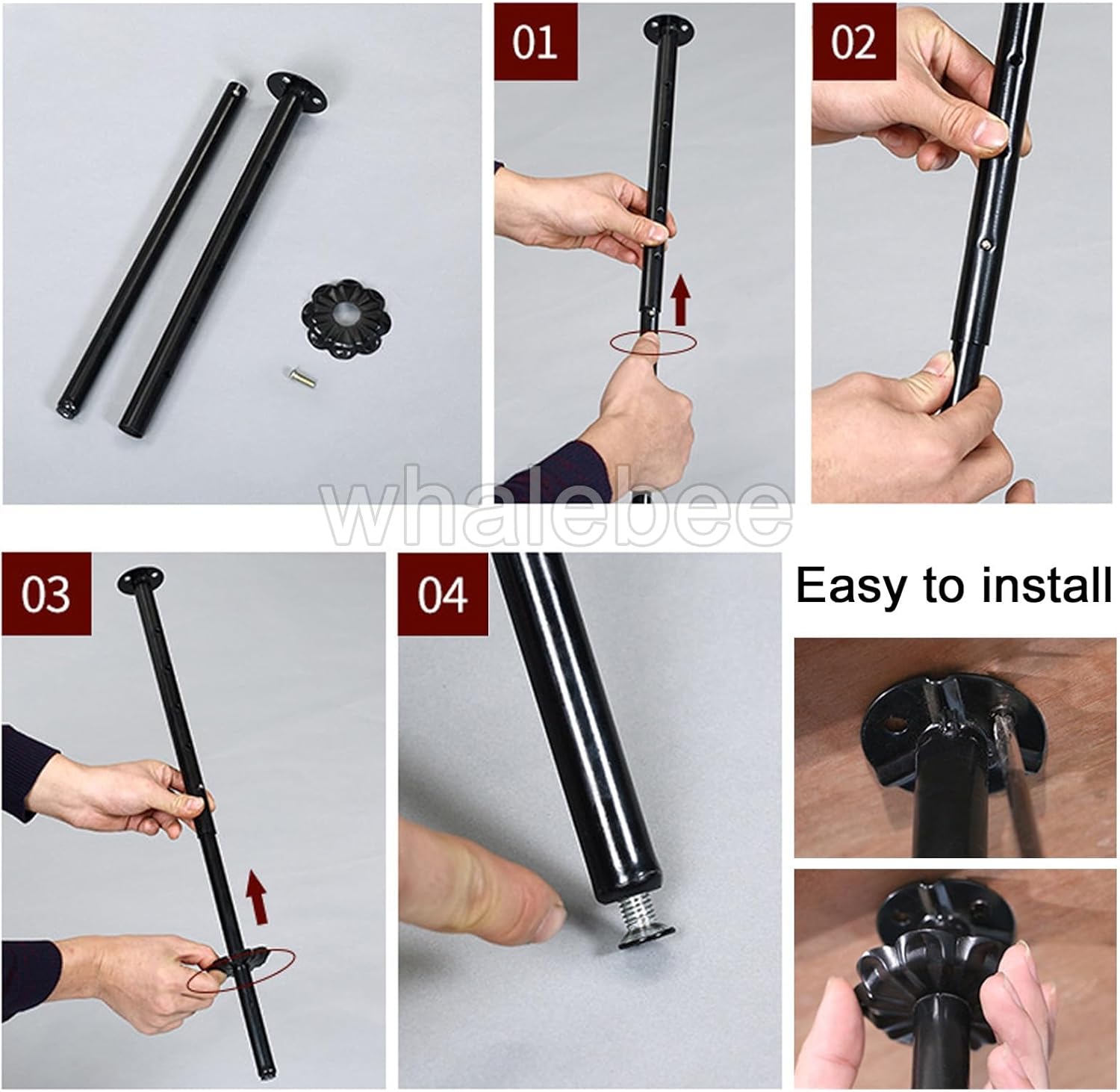 01

02

whalebee

03

04

Easy to install