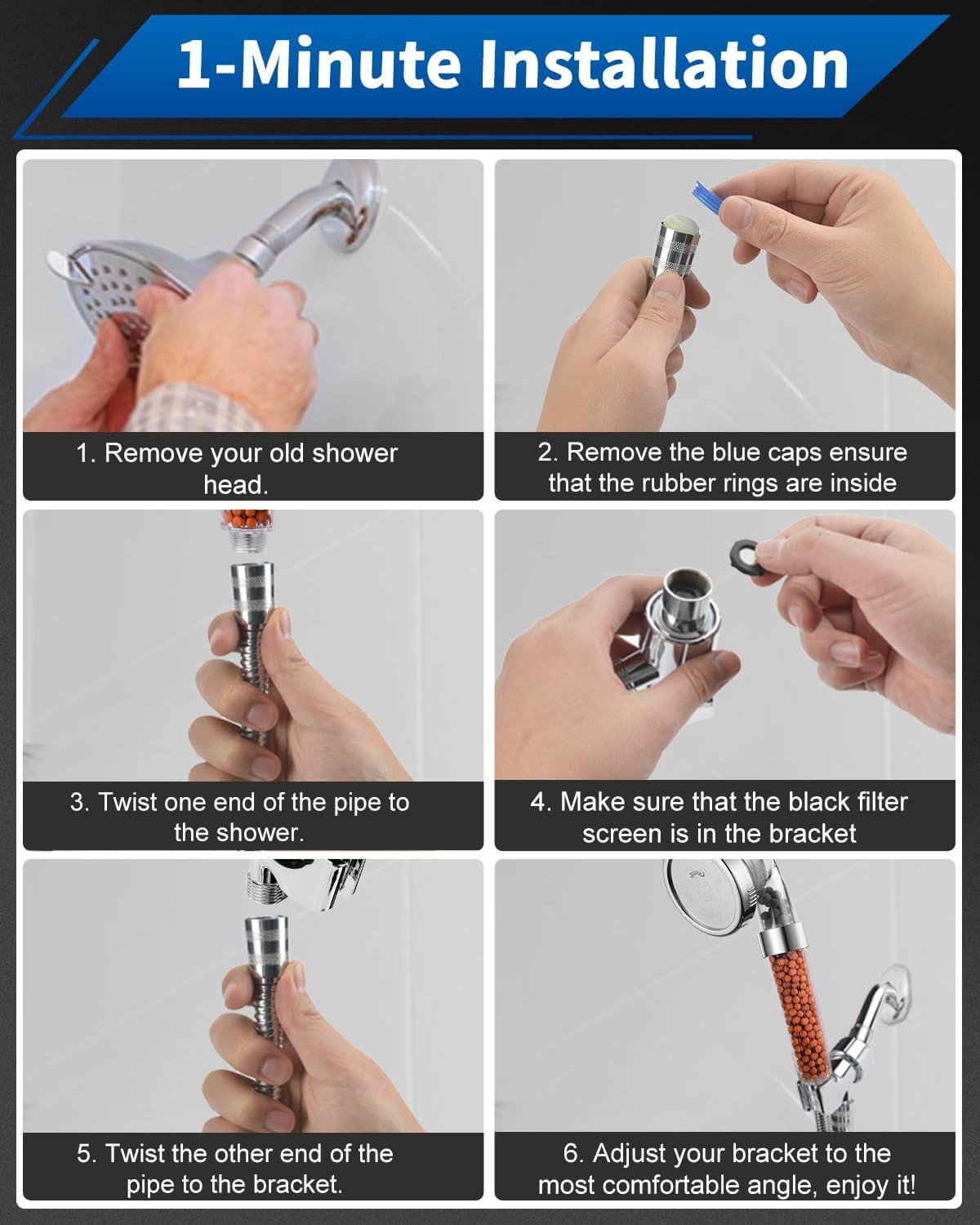 1-Minute Installation

1. Remove your old shower head.

2. Remove the blue caps ensure that the rubber rings are inside

3. Twist one end of the pipe to the shower.

4. Make sure that the black filter screen is in the bracket

5. Twist the other end of the pipe to the bracket.

6. Adjust your bracket to the most comfortable angle, enjoy it!