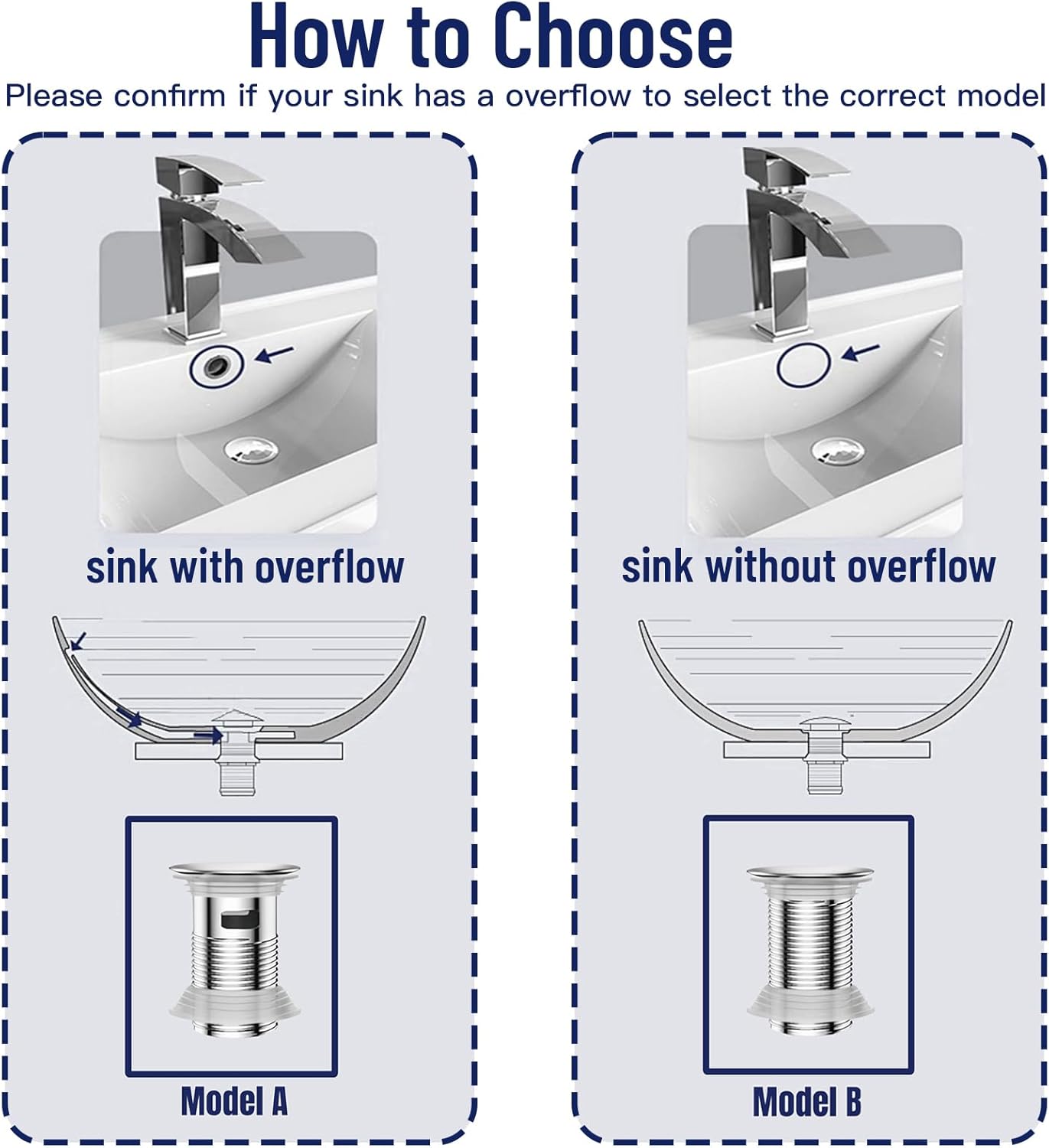 How to Choose

Please confirm if your sink has a overflow to select the correct model

sink with overflow

Model A

sink without overflow

Model B