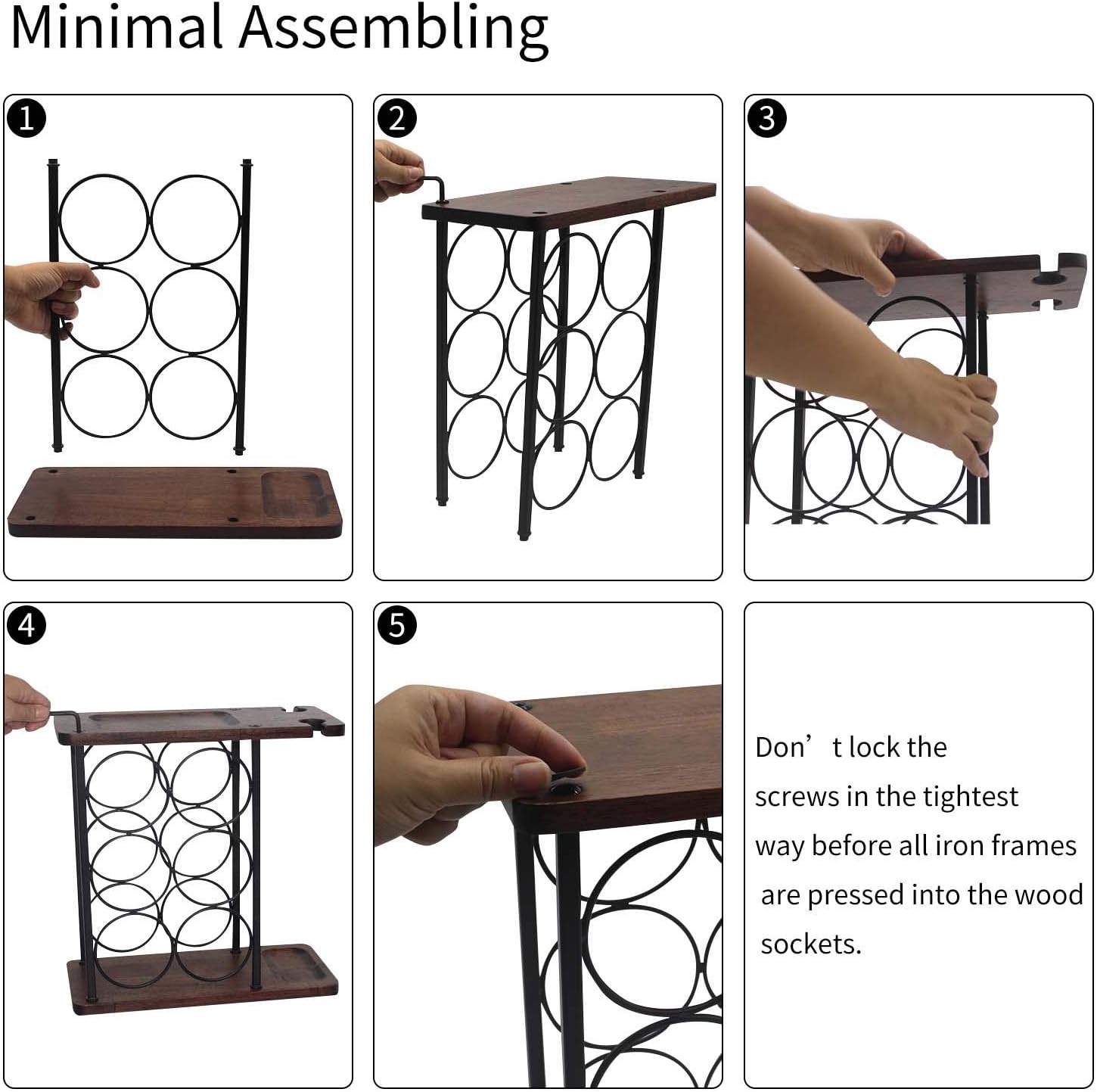 Minimal Assembling

1

2

3

4

5

Don’t lock the screws in the tightest way before all iron frames are pressed into the wood sockets.