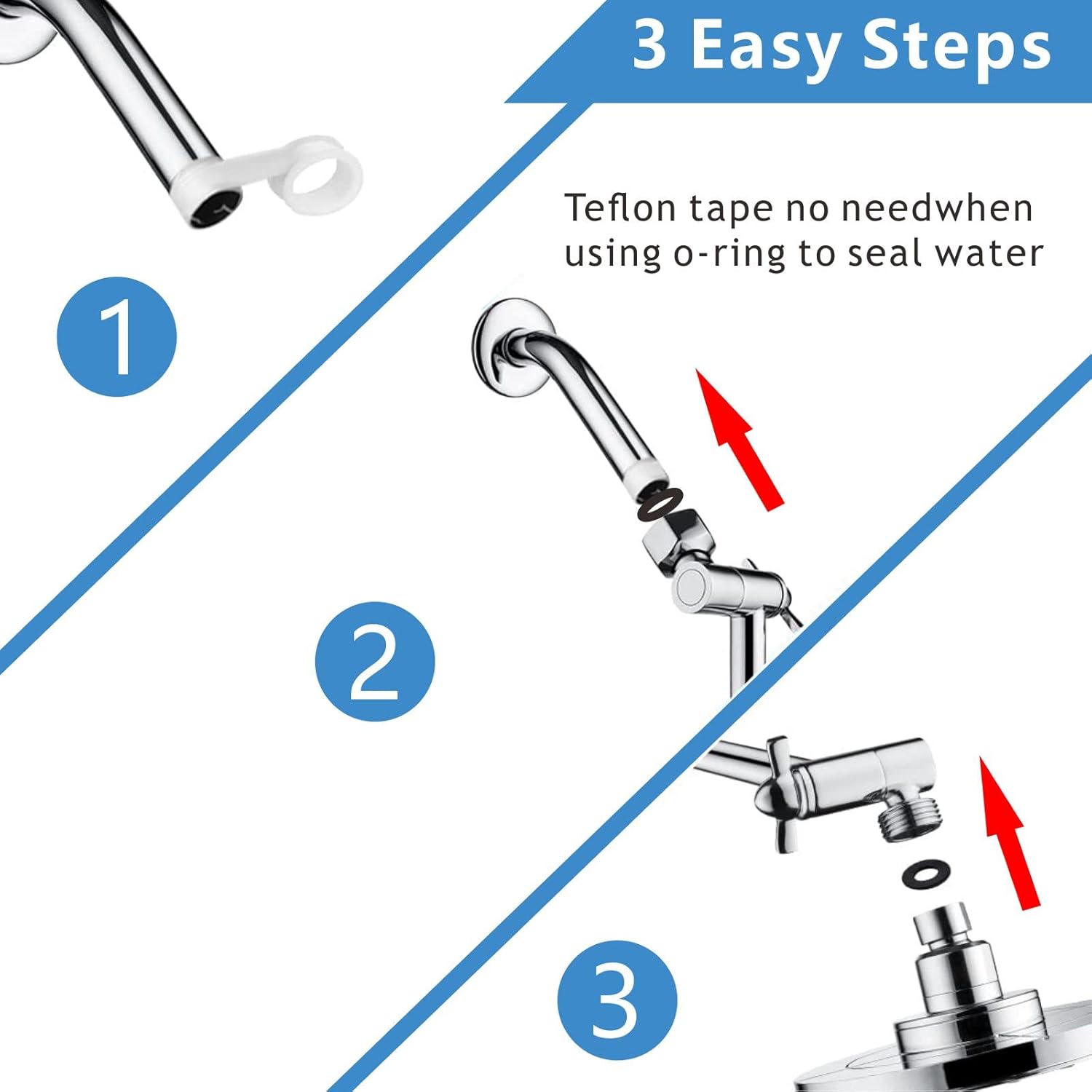 3 Easy Steps

Teflon tape no needwhen using o-ring to seal water

1

2

3