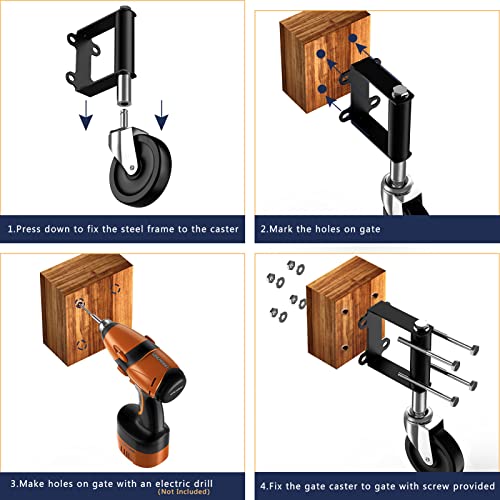 1.Press down to fix the steel frame to the caster

2.Mark the holes on gate

3.Make holes on gate with an electric drill
(Not Included)

4.Fix the gate caster to gate with screw provided