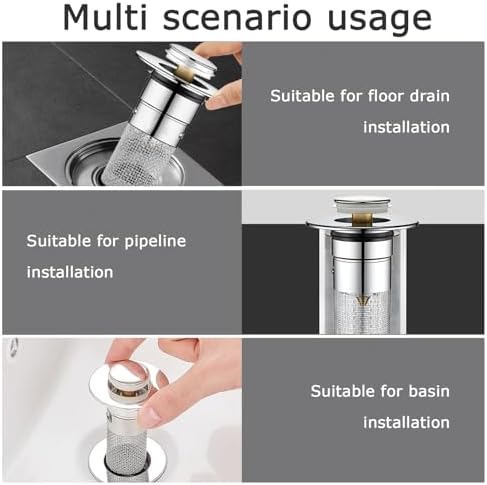 Multi scenario usage

Suitable for floor drain installation

Suitable for pipeline installation

Suitable for basin installation