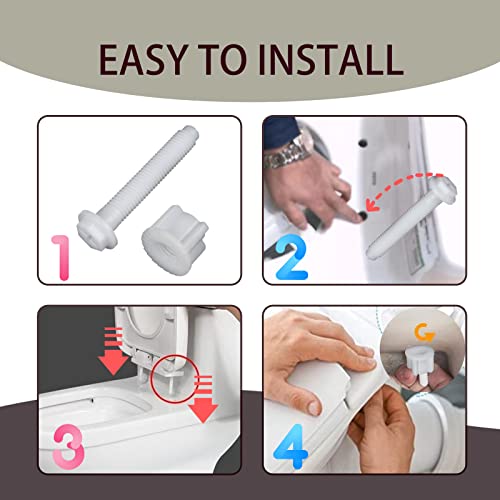 EASY TO INSTALL

1

2

3

4