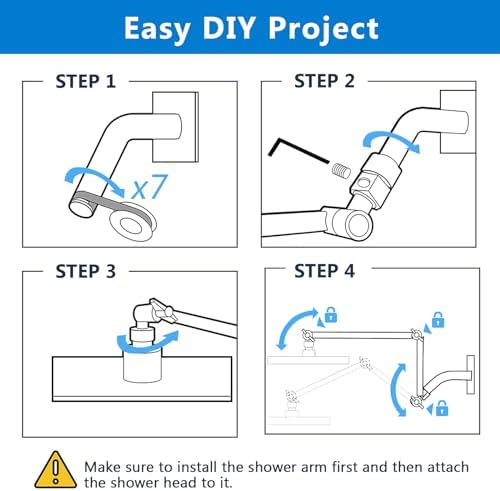 Easy DIY Project

STEP 1

x7

STEP 2

STEP 3

STEP 4

Make sure to install the shower arm first and then attach the shower head to it.