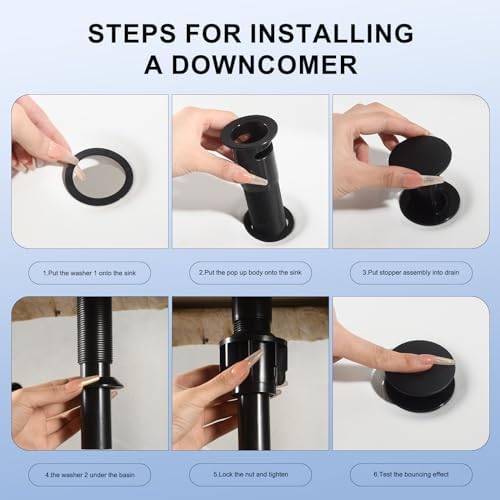 STEPS FOR INSTALLING A DOWNCOMER

1.Put the washer 1 onto the sink

2.Put the pop up body onto the sink

3.Put stopper assembly into drain

4.the washer 2 under the basin

5.Lock the nut and tighten

6.Test the bouncing effect