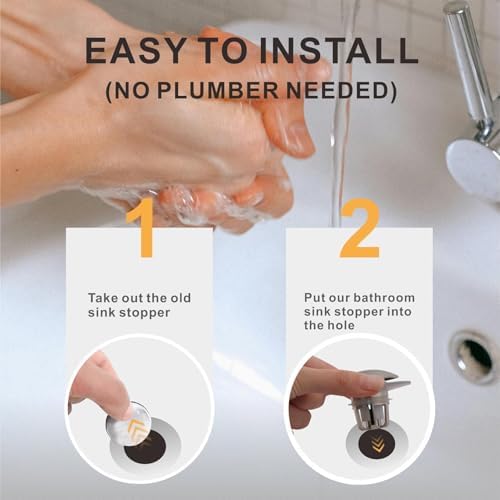 EASY TO INSTALL
(NO PLUMBER NEEDED)

1

Take out the old sink stopper

2

Put our bathroom sink stopper into the hole