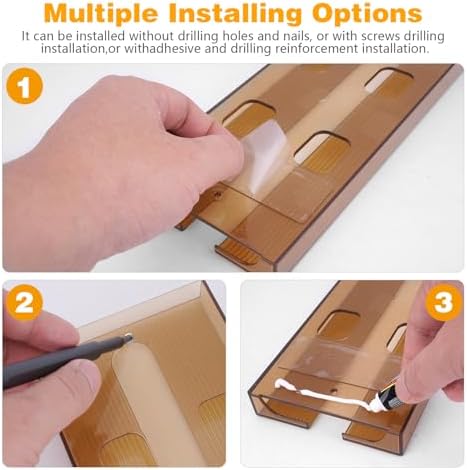 Multiple Installing Options

It can be installed without drilling holes and nails, or with screws drilling installation,or withadhesive and drilling reinforcement installation.

1

2

3