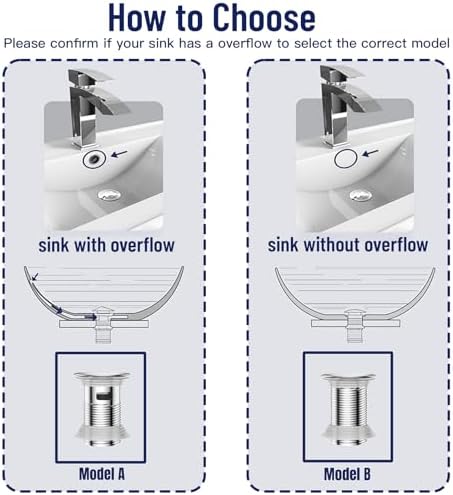 How to Choose

Please confirm if your sink has a overflow to select the correct model

sink with overflow

Model A

sink without overflow

Model B